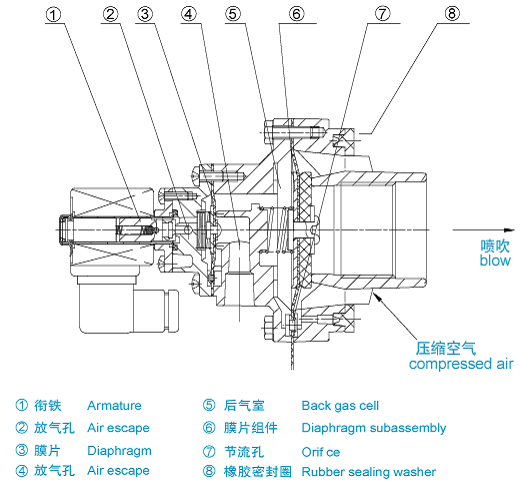 ① ② ③ ④ ⑤ ⑥ ⑦ ⑧

喷吹
blow

压缩空气
compressed air

① 衔铁 Armature
② 放气孔 Air escape
③ 膜片 Diaphragm
④ 放气孔 Air escape
⑤ 后气室 Back gas cell
⑥ 膜片组件 Diaphragm subassembly
⑦ 节流孔 Orif ce
⑧ 橡胶密封圈 Rubber sealing washer