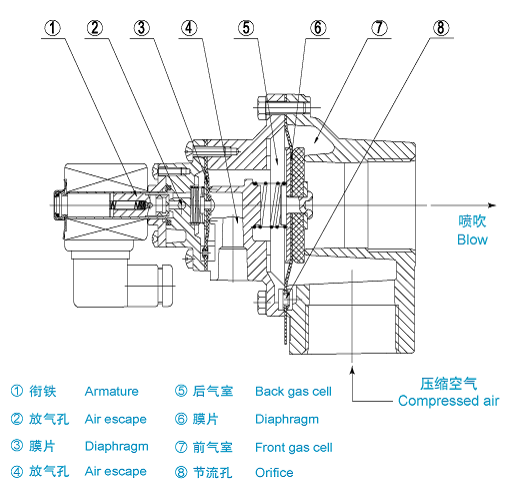 ① ② ③ ④ ⑤ ⑥ ⑦ ⑧

喷吹
Blow

压缩空气
Compressed air

① 衔铁 Armature
② 放气孔 Air escape
③ 膜片 Diaphragm
④ 放气孔 Air escape

⑤ 后气室 Back gas cell
⑥ 膜片 Diaphragm
⑦ 前气室 Front gas cell
⑧ 节流孔 Orifice